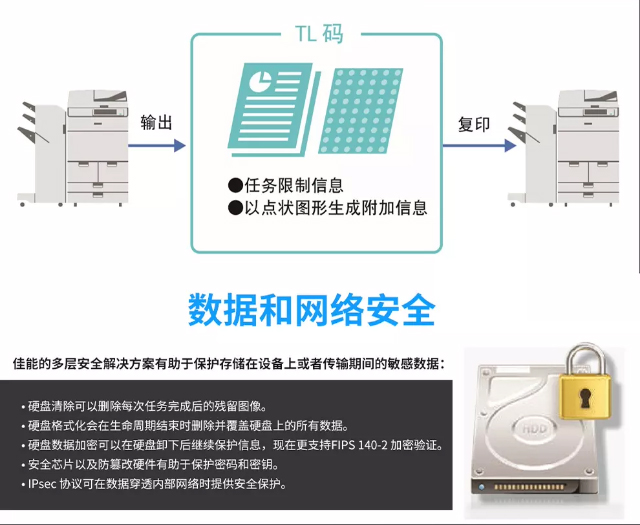 TL 码

输出

复印

●任务限制信息
●以点状图形生成附加信息

数据和网络安全

佳能的多层安全解决方案有助于保护存储在设备上或者传输期间的敏感数据：

• 硬盘清除可以删除每次任务完成后的残留图像。
• 硬盘格式化会在生命周期结束时删除并覆盖硬盘上的所有数据。
• 硬盘数据加密可以在硬盘卸下后继续保护信息，现在更支持FIPS 140-2 加密验证。
• 安全芯片以及防篡改硬件有助于保护密码和密钥。
• IPsec 协议可在数据穿透内部网络时提供安全保护。

HDD