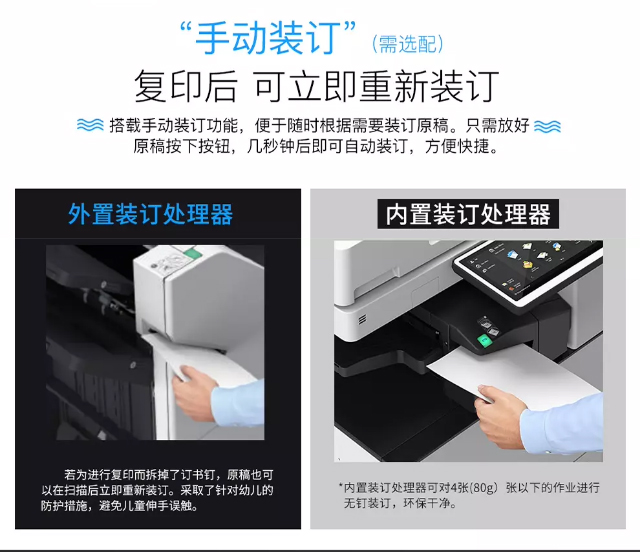 “手动装订”(需选配)

复印后 可立即重新装订

搭载手动装订功能，便于随时根据需要装订原稿。只需放好原稿按下按钮，几秒钟后即可自动装订，方便快捷。

外置装订处理器

若为进行复印而拆掉了订书钉，原稿也可以在扫描后立即重新装订。采取了针对幼儿的防护措施，避免儿童伸手误触。

内置装订处理器

*内置装订处理器可对4张(80g) 张以下的作业进行无钉装订，环保干净。