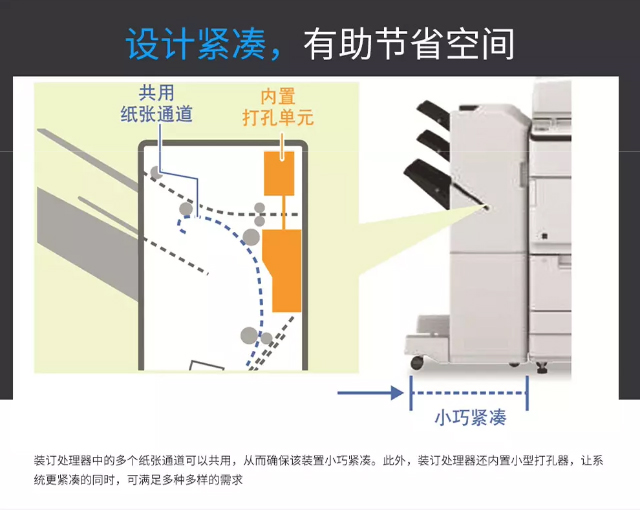 设计紧凑，有助节省空间

共用
纸张通道

内置
打孔单元

小巧紧凑

装订处理器中的多个纸张通道可以共用，从而确保该装置小巧紧凑。此外，装订处理器还内置小型打孔器，让系统更紧凑的同时，可满足多种多样的需求