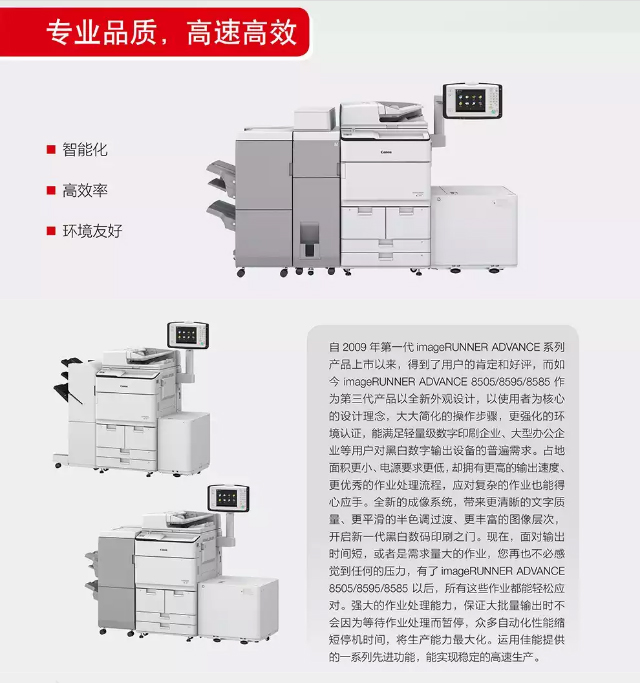 专业品质，高速高效

■ 智能化

■ 高效率

■ 环境友好

Canon

自 2009 年第一代 imageRUNNER ADVANCE 系列产品上市以来，得到了用户的肯定和好评，而如今 imageRUNNER ADVANCE 8505/8595/8585 作为第三代产品以全新外观设计，以使用者为核心的设计理念，大大简化的操作步骤，更强化的环境认证，能满足轻量级数字印刷企业、大型办公企业等用户对黑白数字输出设备的普遍需求。占地面积更小、电源要求更低，却拥有更高的输出速度、更优秀的作业处理流程，应对复杂的作业也能得心应手。全新的成像系统，带来更清晰的文字质量、更平滑的半色调过渡、更丰富的图像层次，开启新一代黑白数码印刷之门。现在，面对输出时间短，或者是需求量大的作业，您再也不必感觉到任何的压力，有了 imageRUNNER ADVANCE 8505/8595/8585 以后，所有这些作业都能轻松应对。强大的作业处理能力，保证大批量输出时不会因为等待作业处理而暂停，众多自动化性能缩短停机时间，将生产能力最大化。运用佳能提供的一系列先进功能，能实现稳定的高速生产。