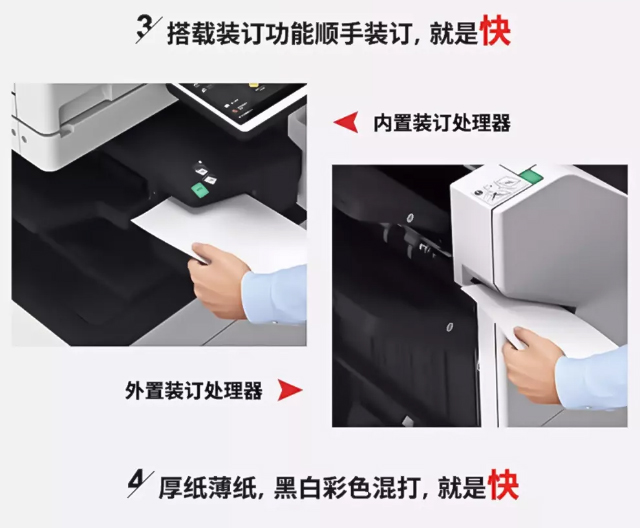 3 搭载装订功能顺手装订，就是快

内置装订处理器

外置装订处理器

4 厚纸薄纸，黑白彩色混打，就是快